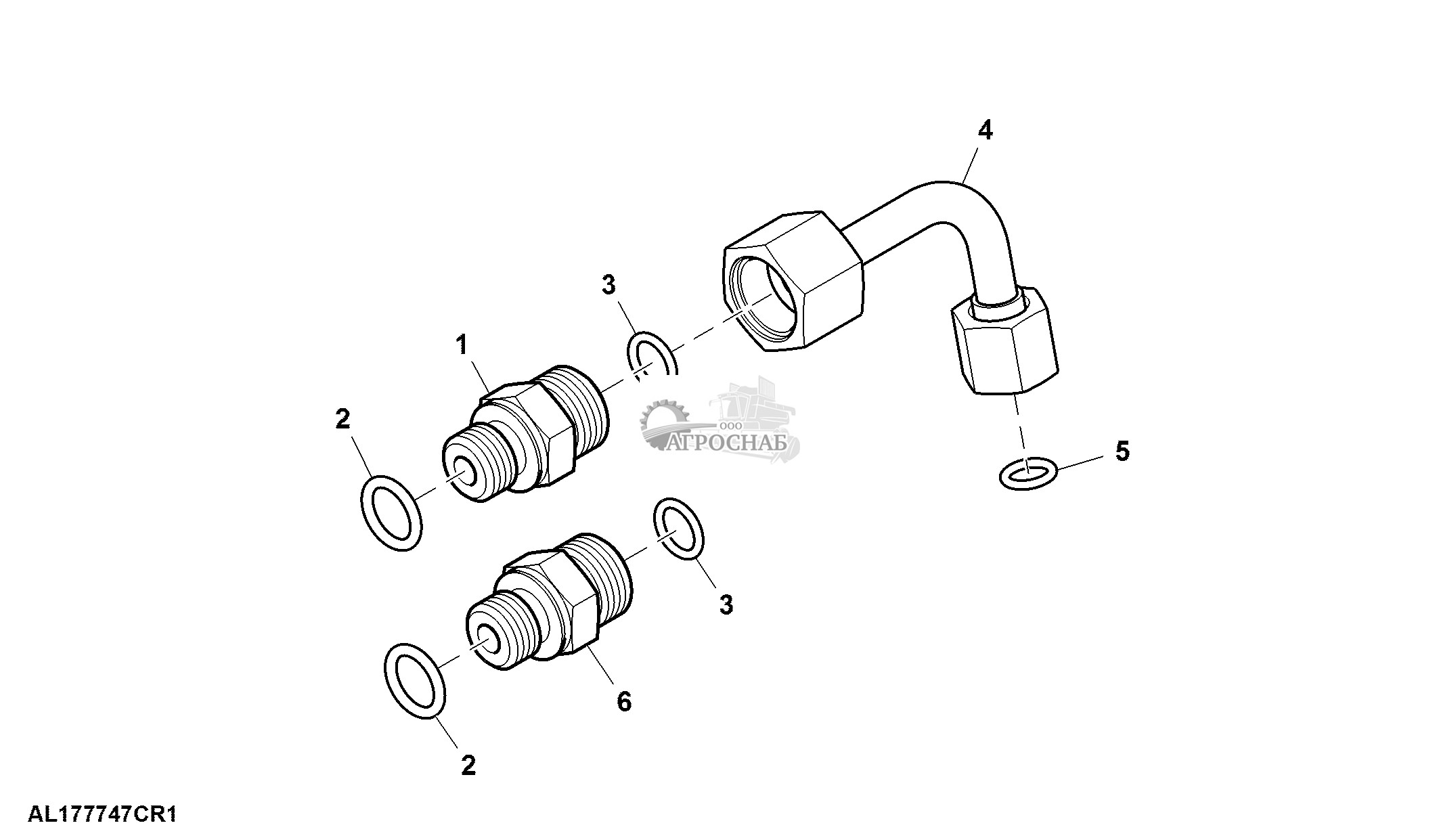 4

3

1

2

ООО
АГРОСНАБ

5

3

6

2

AL177747CR1